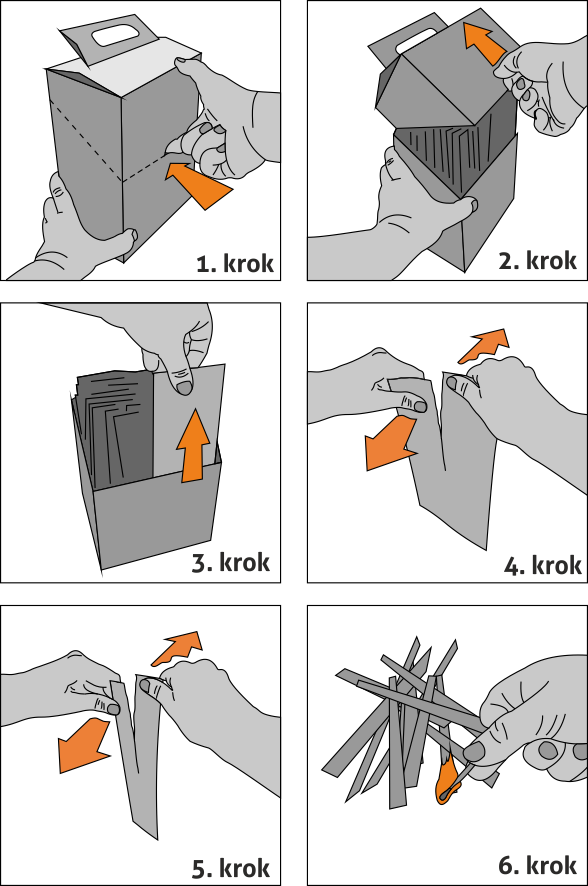 1. krok

2. krok

3. krok

4. krok

5. krok

6. krok